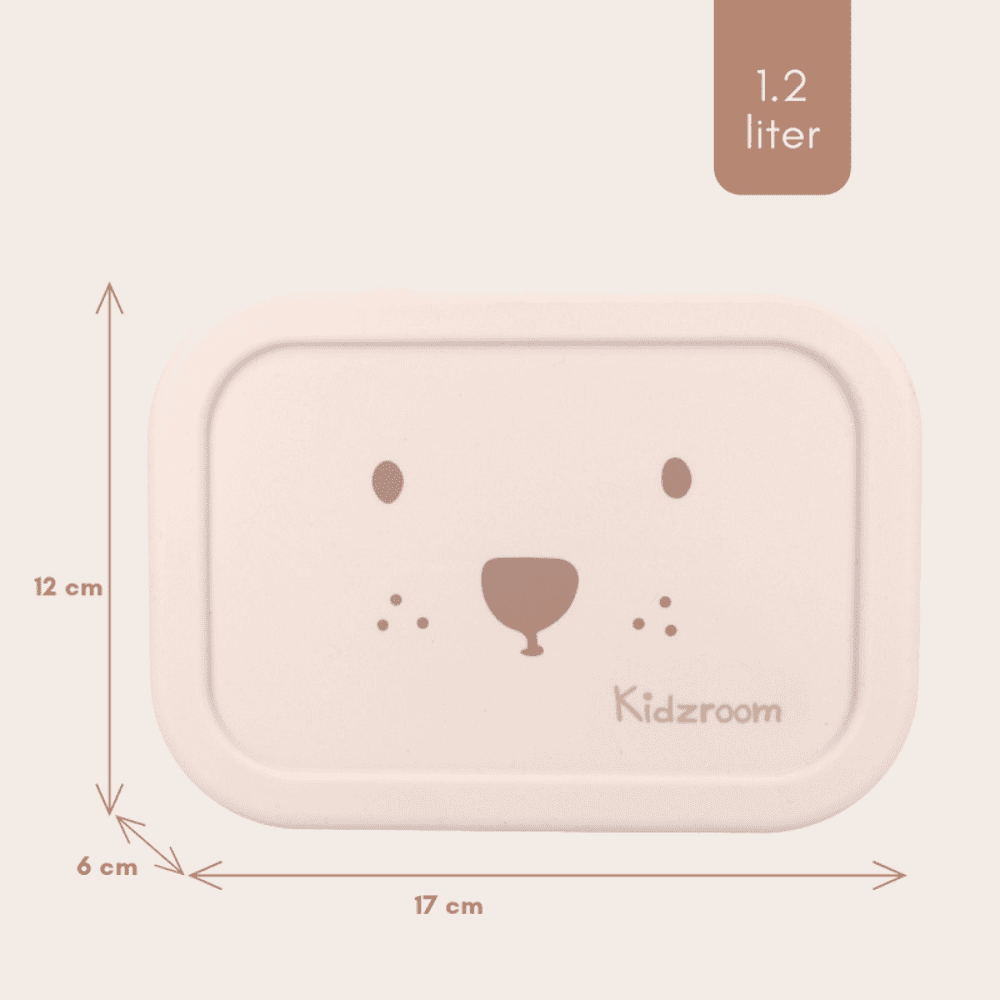 1.2
liter

12 cm

Kidzroom

6 cm

17 cm