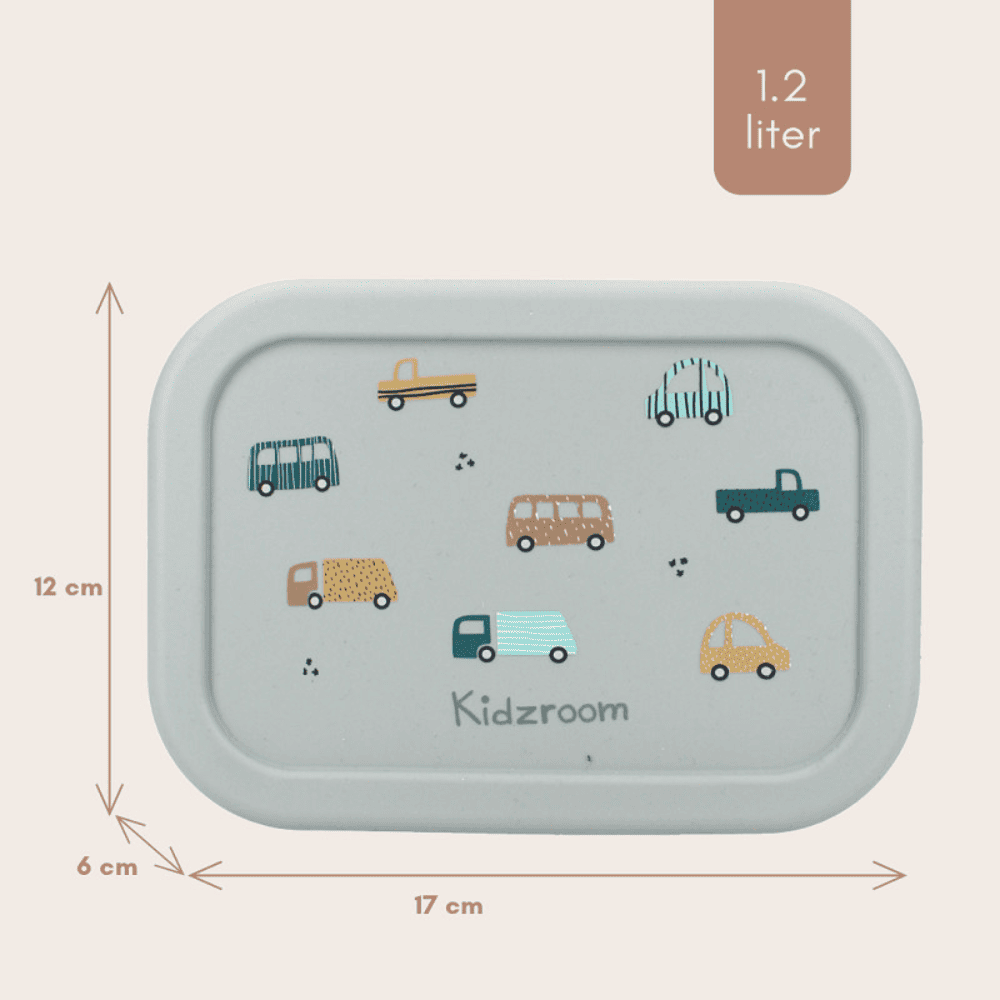 1.2
liter

12 cm

Kidzroom

6 cm

17 cm