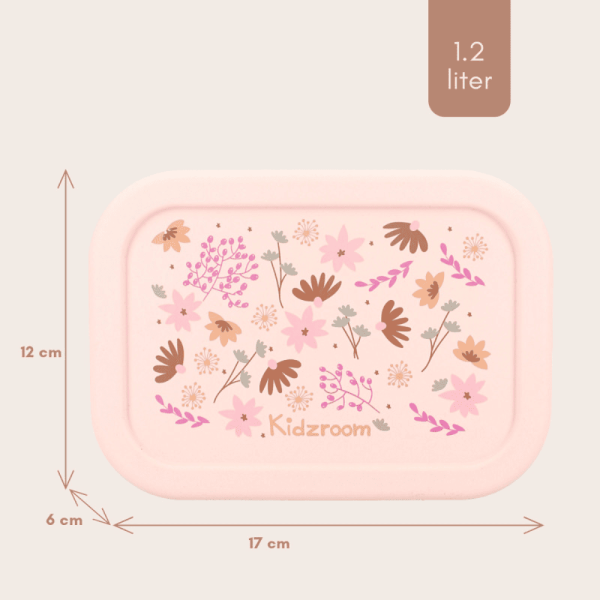 1.2
liter

12 cm

Kidzroom

6 cm

17 cm